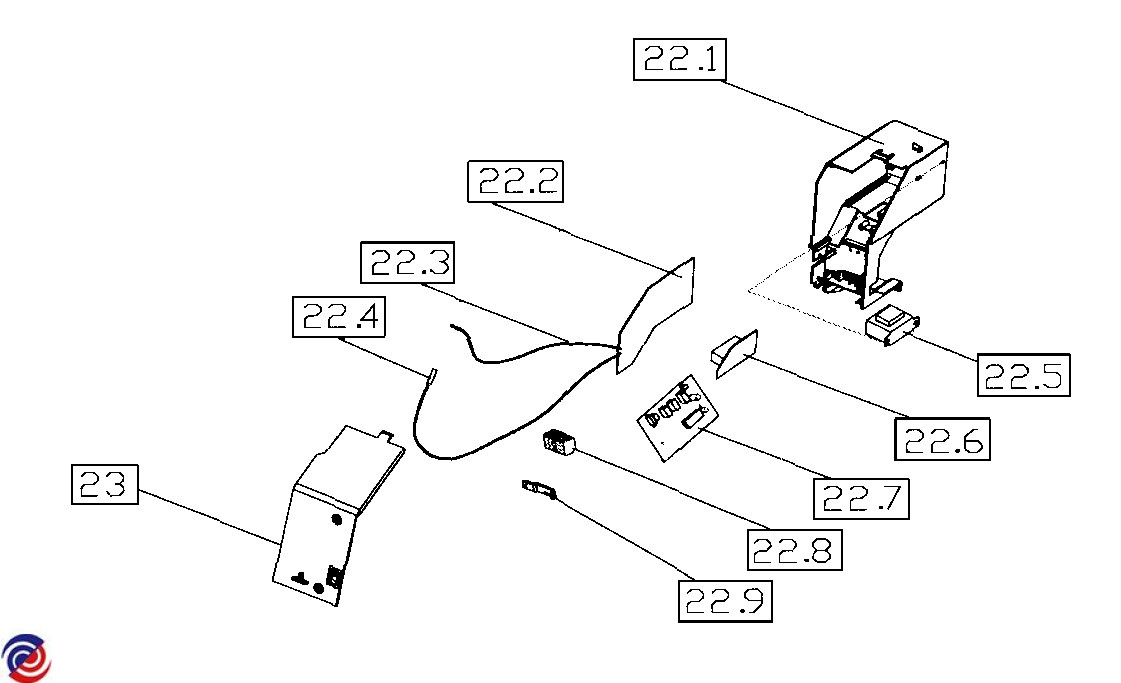 22.1

22.2

22.3

22.4

22.5

22.6

22.7

22.8

22.9

23